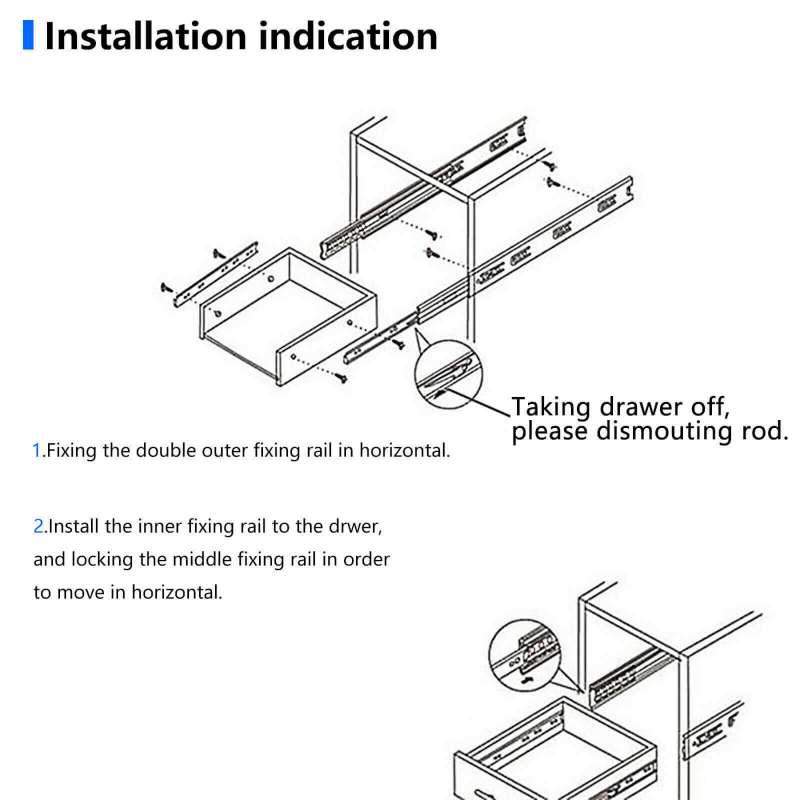 Installation indication

Taking drawer off, please dismouting rod.

1.Fixing the double outer fixing rail in horizontal.

2.Install the inner fixing rail to the drwer, and locking the middle fixing rail in order to move in horizontal.